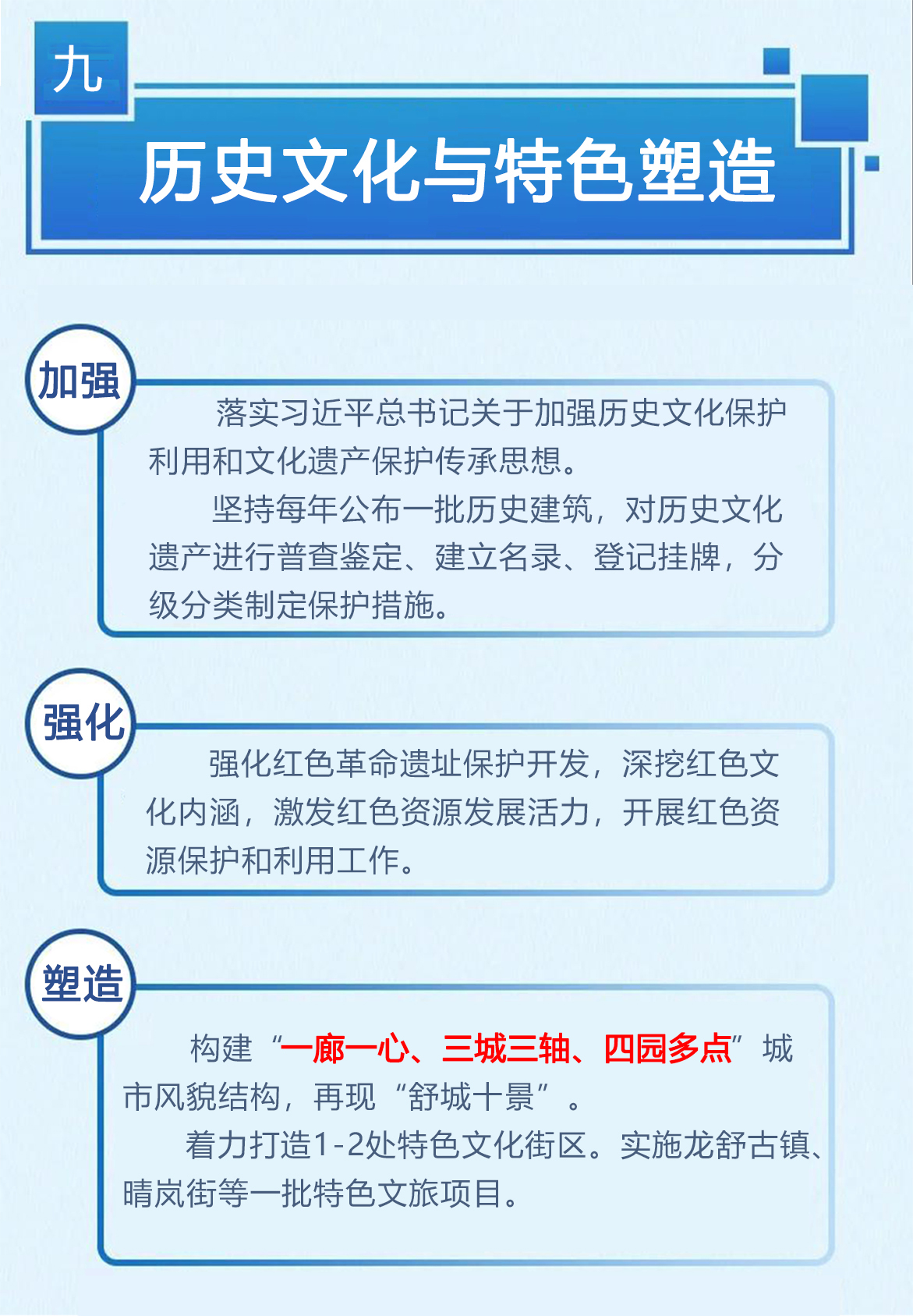 九

历史文化与特色塑造

加强

落实习近平总书记关于加强历史文化保护利用和文化遗产保护传承思想。

坚持每年公布一批历史建筑，对历史文化遗产进行普查鉴定、建立名录、登记挂牌，分级分类制定保护措施。

强化

强化红色革命遗址保护开发，深挖红色文化内涵，激发红色资源发展活力，开展红色资源保护和利用工作。

塑造

构建“一廊一心、三城三轴、四园多点”城市风貌结构，再现“舒城十景”。

着力打造1-2处特色文化街区。实施龙舒古镇、晴岚街等一批特色文旅项目。